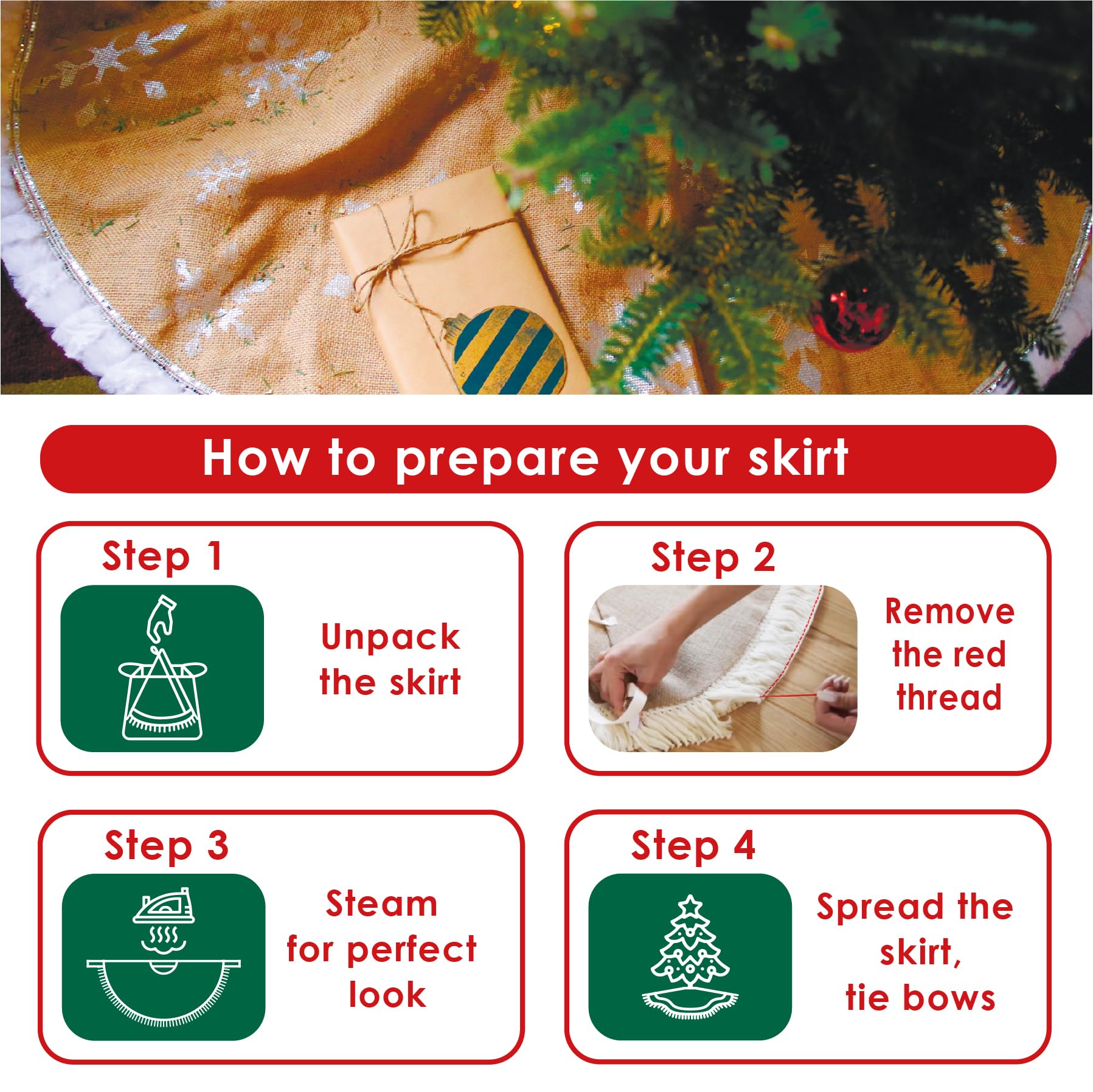 How to prepare your skirt

Step 1

Unpack the skirt

Step 2

Remove the red thread

Step 3

Steam for perfect look

Step 4

Spread the skirt, tie bows