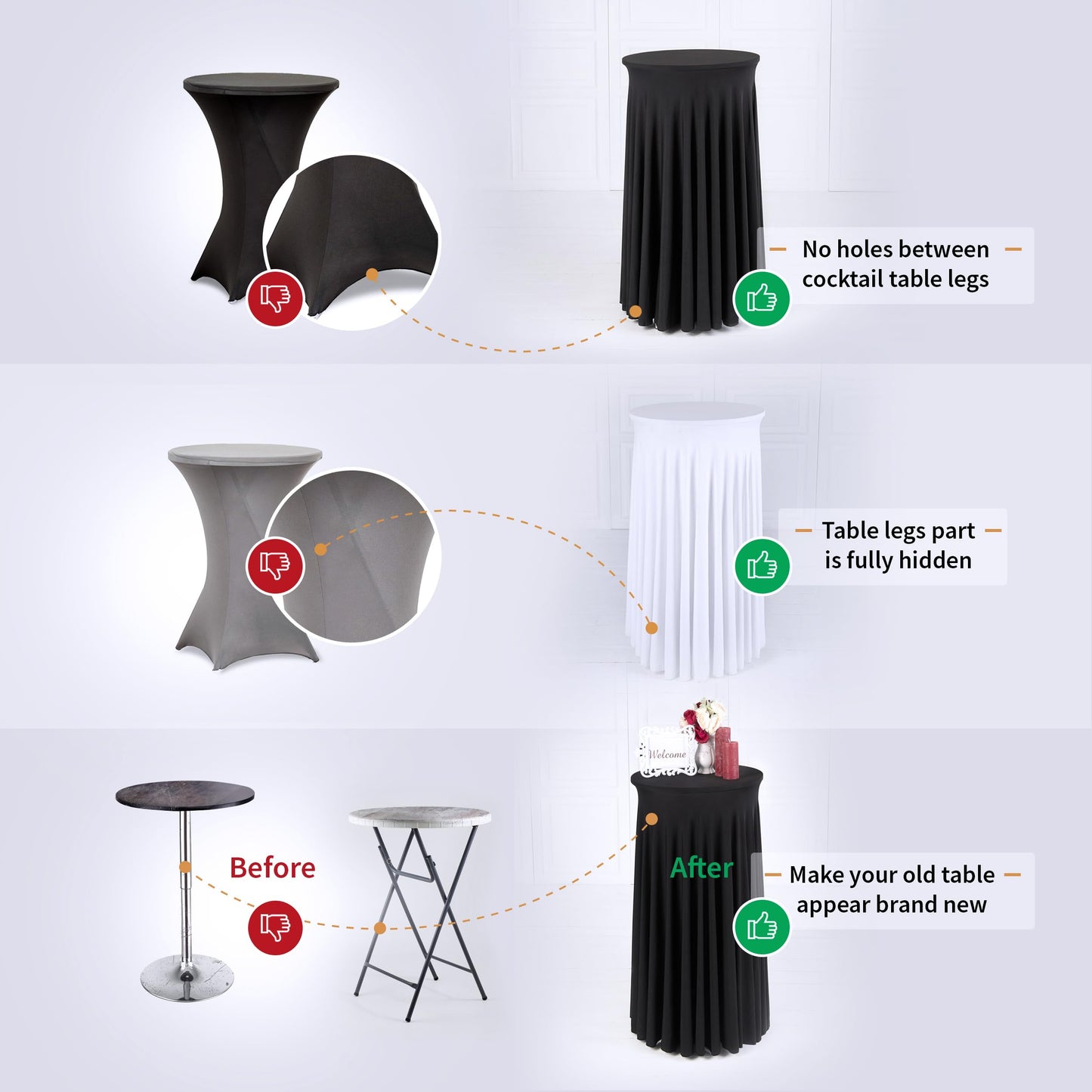 No holes between cocktail table legs

Table legs part is fully hidden

Welcome

Before

After

Make your old table appear brand new